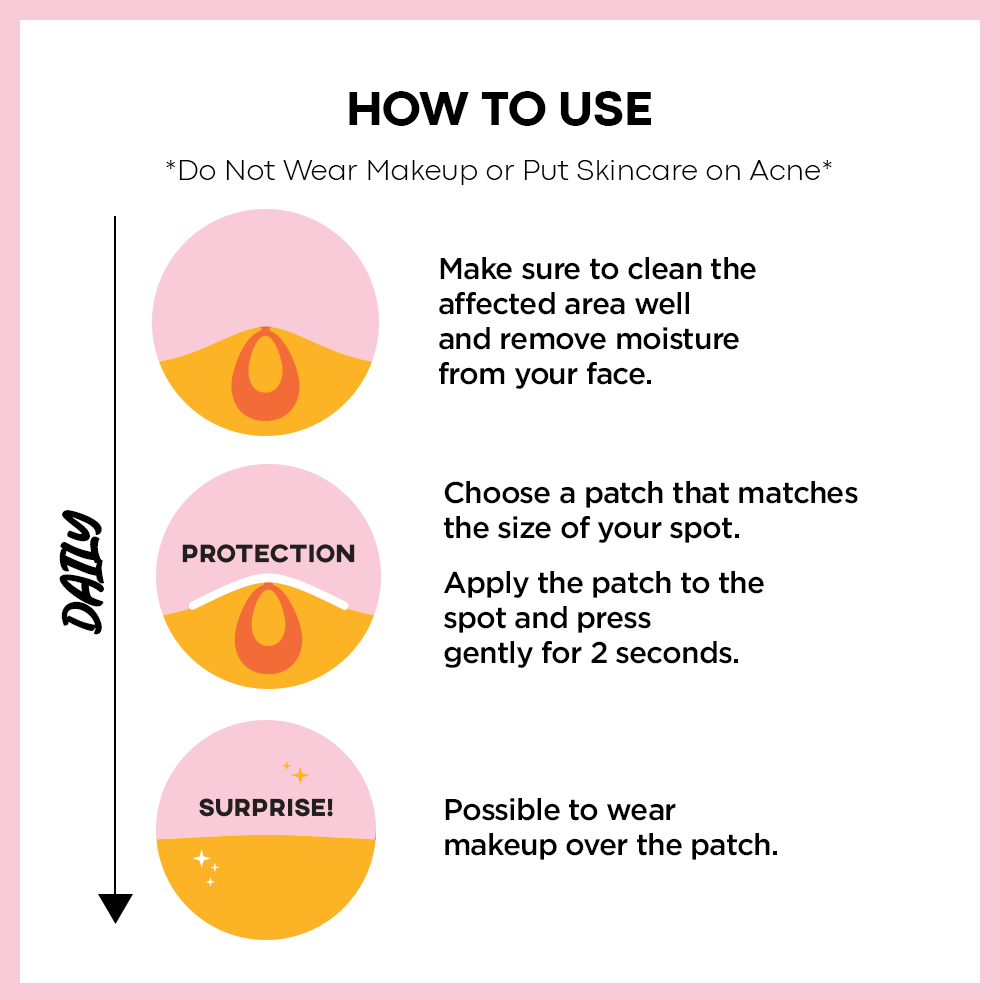 HOW TO USE

*Do Not Wear Makeup or Put Skincare on Acne*

DAILY

Make sure to clean the affected area well and remove moisture from your face.

PROTECTION

Choose a patch that matches the size of your spot.

Apply the patch to the spot and press gently for 2 seconds.

SURPRISE!

Possible to wear makeup over the patch.